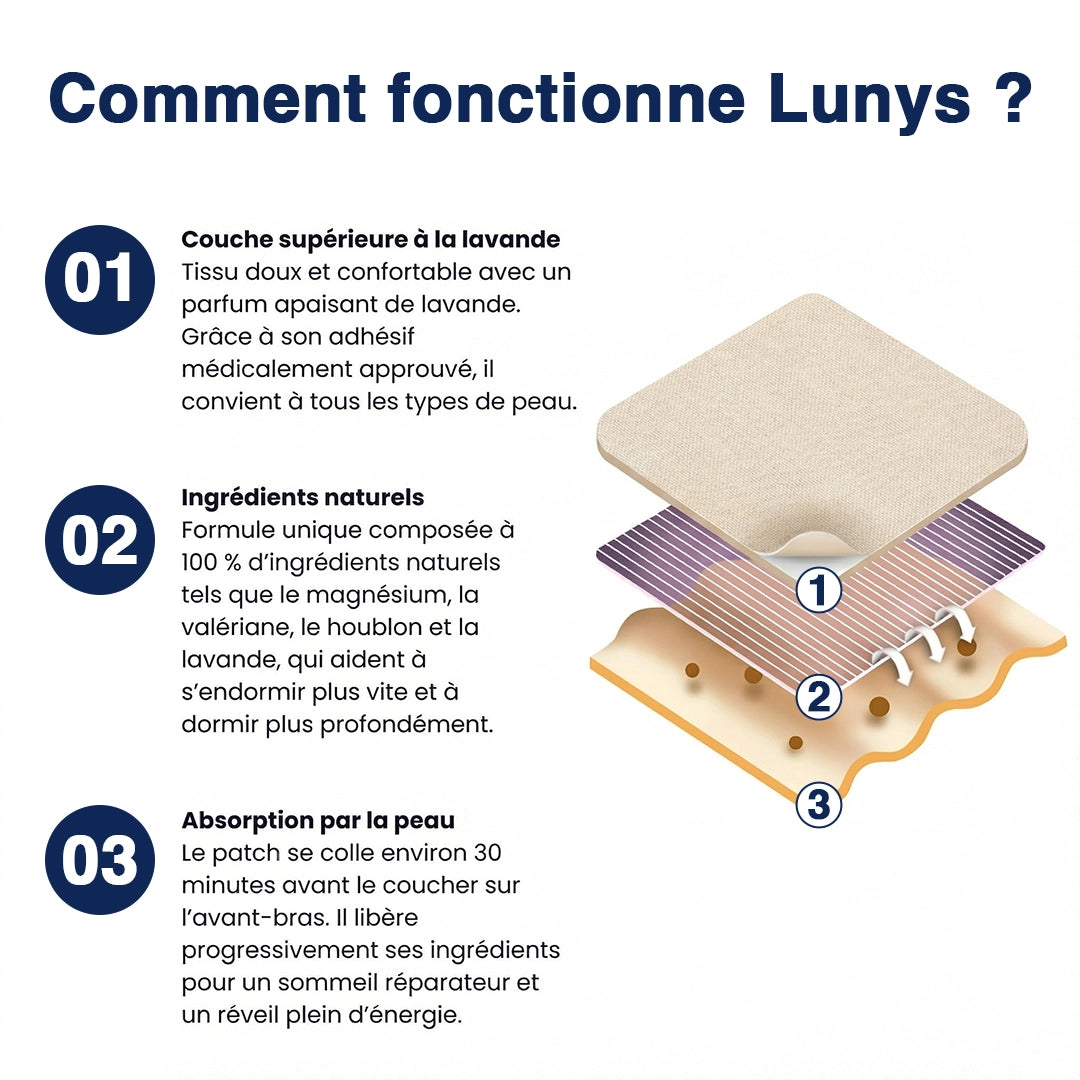 Comment fonctionne Lunys ?

01

Couche supérieure à la lavande
Tissu doux et confortable avec un parfum apaisant de lavande. Grâce à son adhésif médicalement approuvé, il convient à tous les types de peau.

02

Ingrédients naturels
Formule unique composée à 100 % d'ingrédients naturels tels que le magnésium, la valériane, le houblon et la lavande, qui aident à s'endormir plus vite et à dormir plus profondément.

03

Absorption par la peau
Le patch se colle environ 30 minutes avant le coucher sur l'avant-bras. Il libère progressivement ses ingrédients pour un sommeil réparateur et un réveil plein d'énergie.

1
2
3